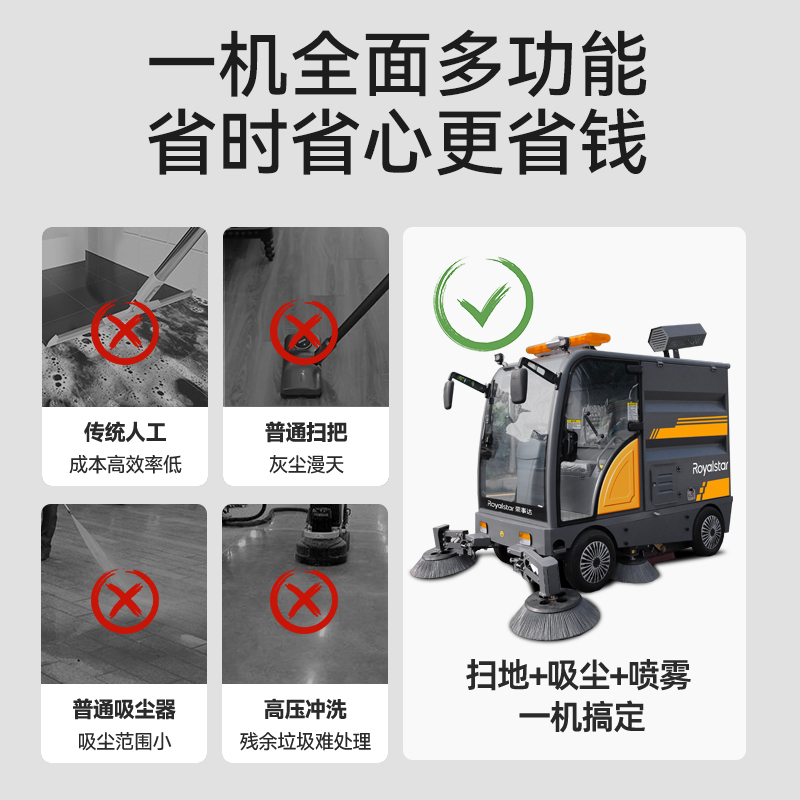 一机全面多功能
省时省心更省钱

传统人工
成本高效率低

普通扫把
灰尘漫天

普通吸尘器
吸尘范围小

高压冲洗
残余垃圾难处理

Royalstar

Royalstar 荣事达

扫地+吸尘+喷雾
一机搞定