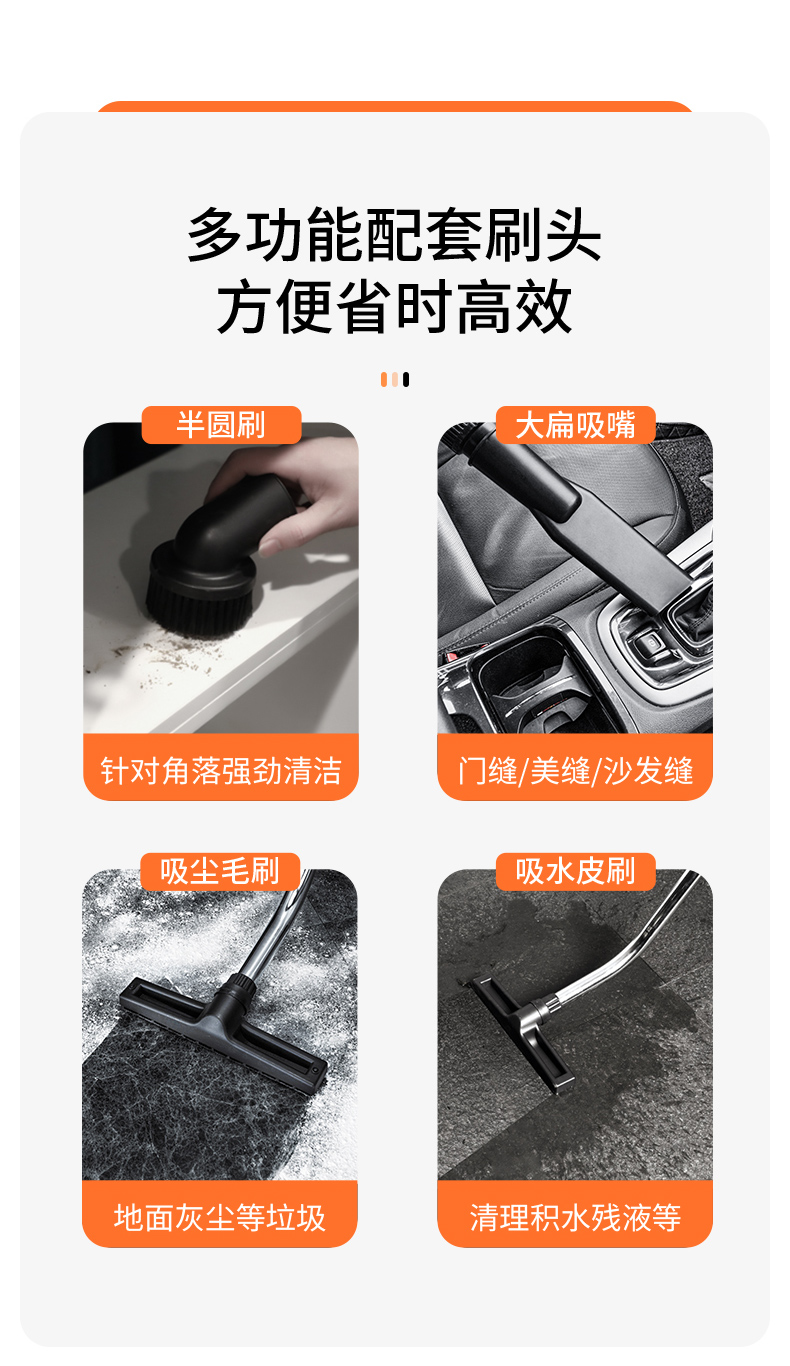 多功能配套刷头
方便省时高效

半圆刷
针对角落强劲清洁

大扁吸嘴
门缝/美缝/沙发缝

吸尘毛刷
地面灰尘等垃圾

吸水皮刷
清理积水残液等